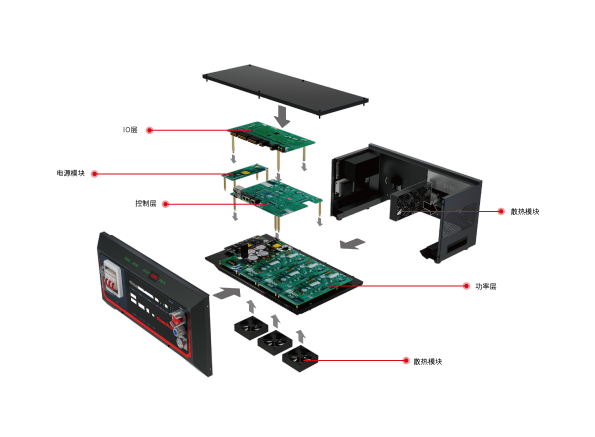 IO层

电源模块

控制层

散热模块

功率层

散热模块